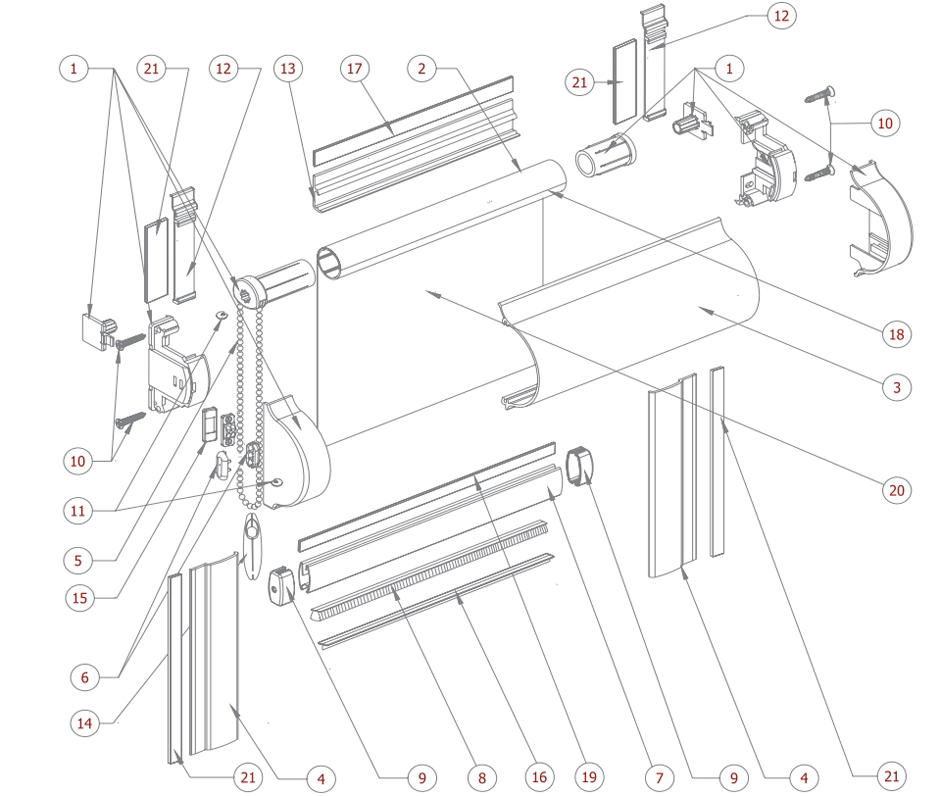 1
21
12
13
17
2
12
21
1
10
18
3
20
10
11
5
15
6
14
21
4
9
8
16
19
7
9
4
21